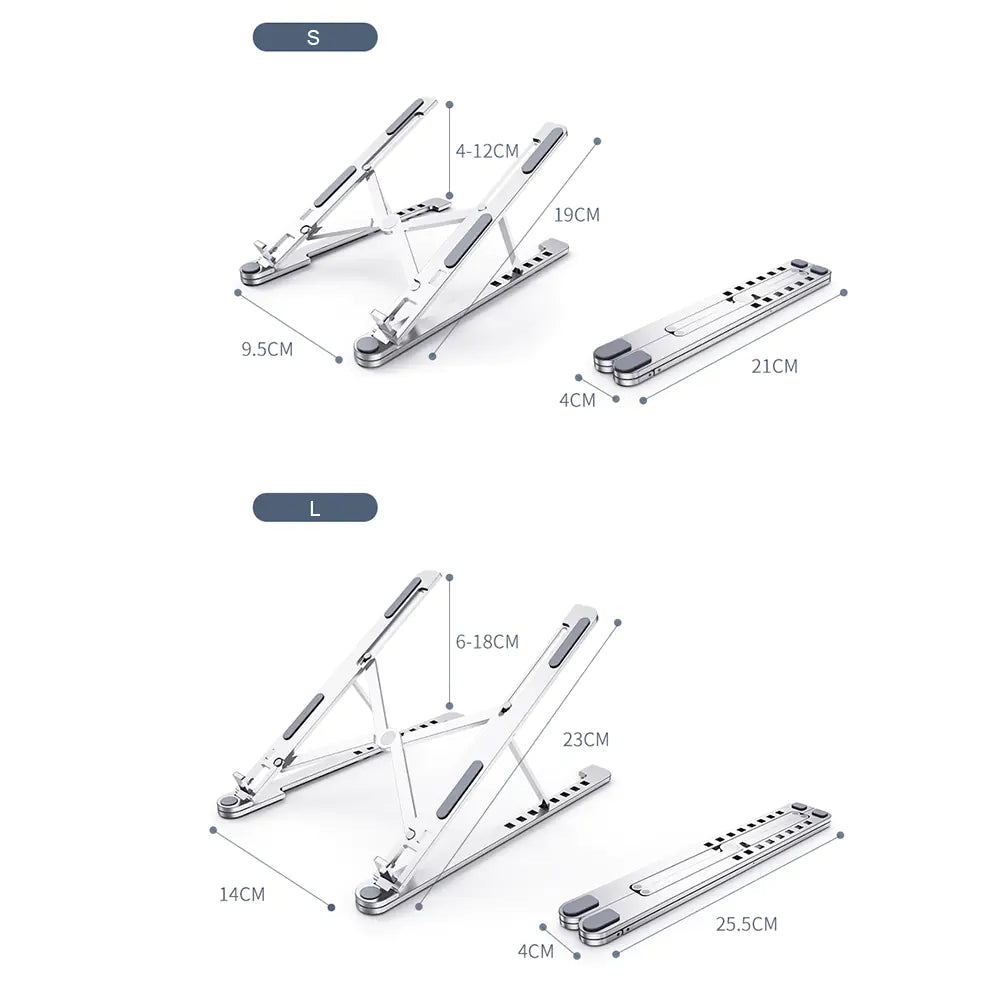 S

4-12CM

19CM

9.5CM

21CM

4CM

L

6-18CM

23CM

14CM

25.5CM

4CM